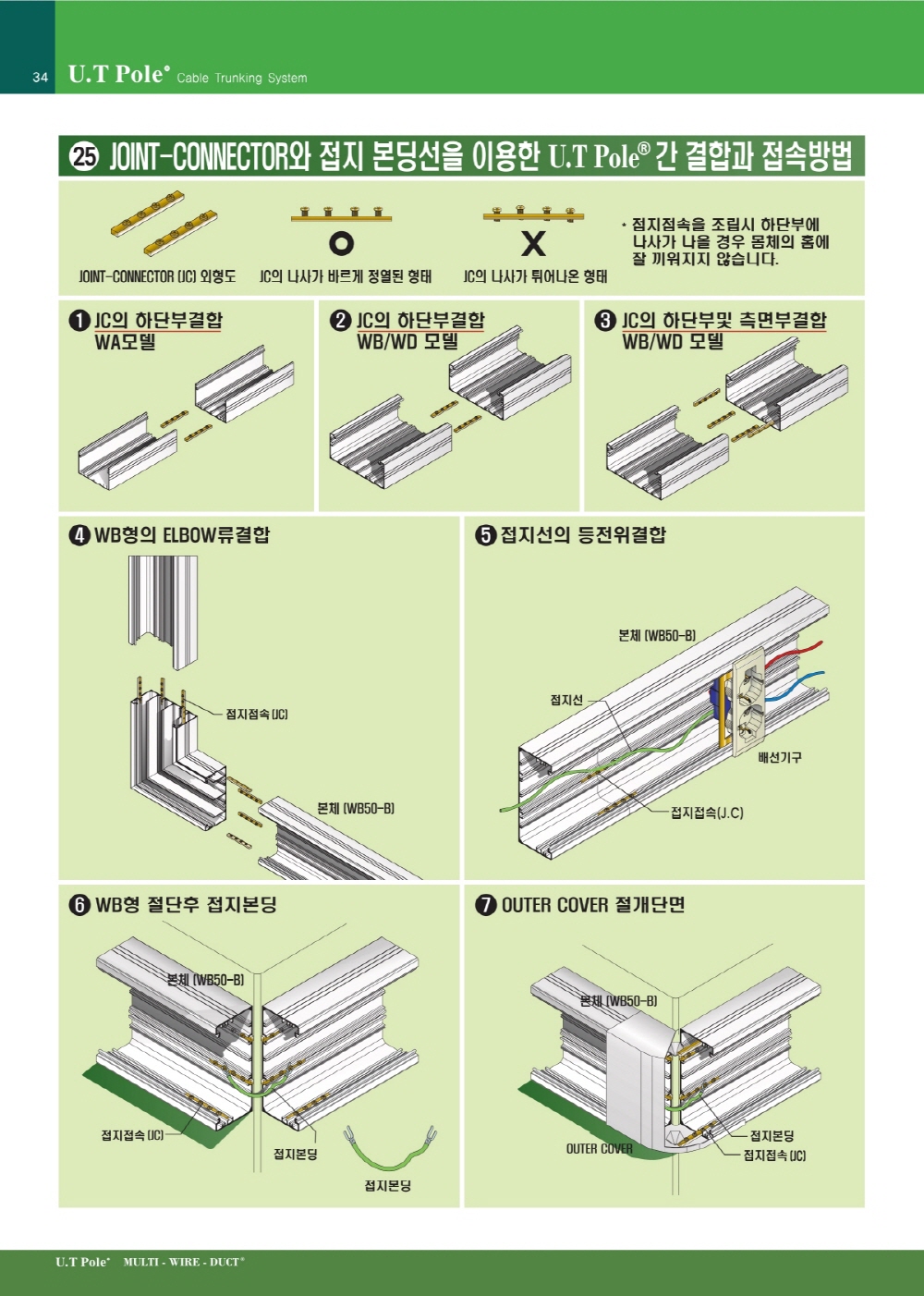 34 U.T Pole® Cable Trunking System

㉕ JOINT-CONNECTOR와 접지 본딩선을 이용한 U.T Pole® 간 결합과 접속방법

JOINT-CONNECTOR (JC) 외형도

O
JC의 나사가 바르게 정열된 형태

X
JC의 나사가 튀어나온 형태

* 접지접속을 조립시 하단부에 나사가 나올 경우 몸체의 홈에 잘 끼워지지 않습니다.

❶ JC의 하단부결합 WA모델

❷ JC의 하단부결합 WB/WD 모델

❸ JC의 하단부및 측면부결합 WB/WD 모델

❹ WB형의 ELBOW류결합

접지접속 (JC)

본체 (WB50-B)

❺ 접지선의 등전위결합

본체 (WB50-B)

접지선

배선기구

접지접속(J.C)

❻ WB형 절단후 접지본딩

본체 (WB50-B)

접지접속 (JC)

접지본딩

접지본딩

❼ OUTER COVER 절개단면

본체 (WB50-B)

OUTER COVER

접지본딩

접지접속 (JC)

U.T Pole® MULTI - WIRE - DUCT®