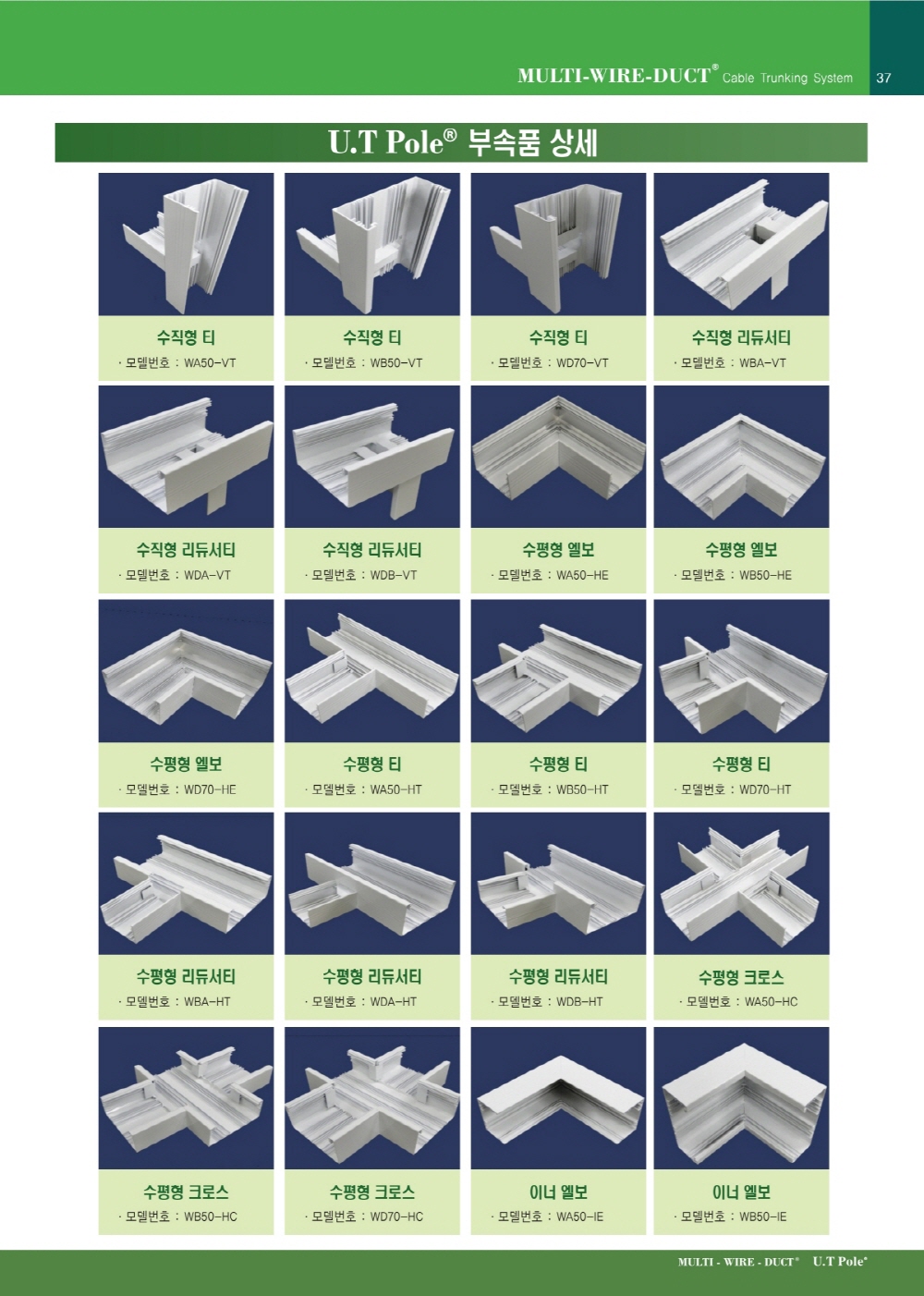 MULTI-WIRE-DUCT® Cable Trunking System 37

U.T Pole® 부속품 상세

수직형 티
· 모델번호 : WA50-VT

수직형 티
· 모델번호 : WB50-VT

수직형 티
· 모델번호 : WD70-VT

수직형 리듀서티
· 모델번호 : WBA-VT

수직형 리듀서티
· 모델번호 : WDA-VT

수직형 리듀서티
· 모델번호 : WDB-VT

수평형 엘보
· 모델번호 : WA50-HE

수평형 엘보
· 모델번호 : WB50-HE

수평형 엘보
· 모델번호 : WD70-HE

수평형 티
· 모델번호 : WA50-HT

수평형 티
· 모델번호 : WB50-HT

수평형 티
· 모델번호 : WD70-HT

수평형 리듀서티
· 모델번호 : WBA-HT

수평형 리듀서티
· 모델번호 : WDA-HT

수평형 리듀서티
· 모델번호 : WDB-HT

수평형 크로스
· 모델번호 : WA50-HC

수평형 크로스
· 모델번호 : WB50-HC

수평형 크로스
· 모델번호 : WD70-HC

이너 엘보
· 모델번호 : WA50-IE

이너 엘보
· 모델번호 : WB50-IE

MULTI - WIRE - DUCT® U.T Pole®