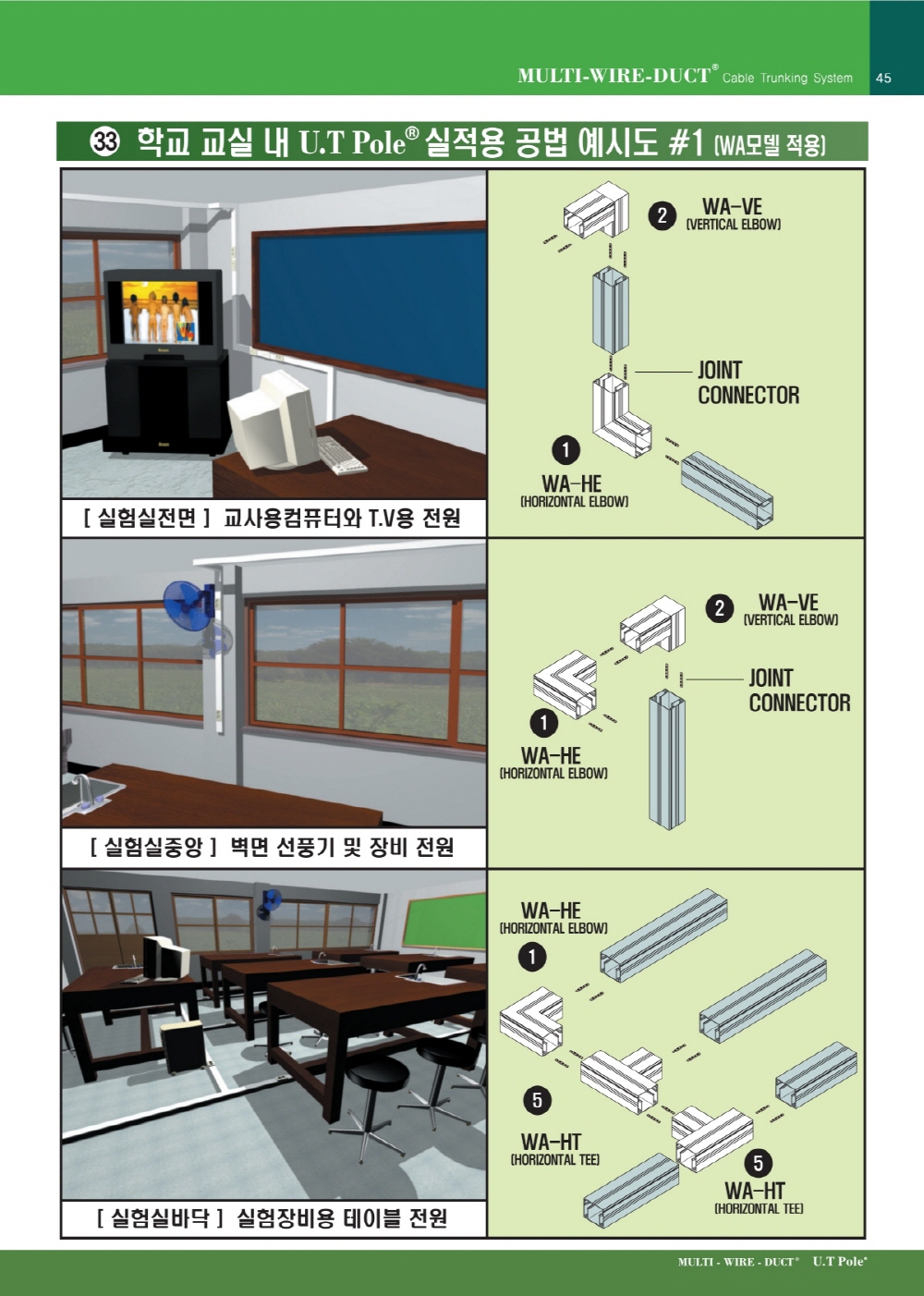 MULTI-WIRE-DUCT® Cable Trunking System 45

㉝ 학교 교실 내 U.T Pole® 실적용 공법 예시도 #1 (WA모델 적용)

[ 실험실전면 ] 교사용컴퓨터와 T.V용 전원

2 WA-VE (VERTICAL ELBOW)

JOINT CONNECTOR

1 WA-HE (HORIZONTAL ELBOW)

[ 실험실중앙 ] 벽면 선풍기 및 장비 전원

2 WA-VE (VERTICAL ELBOW)

JOINT CONNECTOR

1 WA-HE (HORIZONTAL ELBOW)

[ 실험실바닥 ] 실험장비용 테이블 전원

WA-HE (HORIZONTAL ELBOW)

1

5 WA-HT (HORIZONTAL TEE)

5 WA-HT (HORIZONTAL TEE)

MULTI - WIRE - DUCT® U.T Pole®